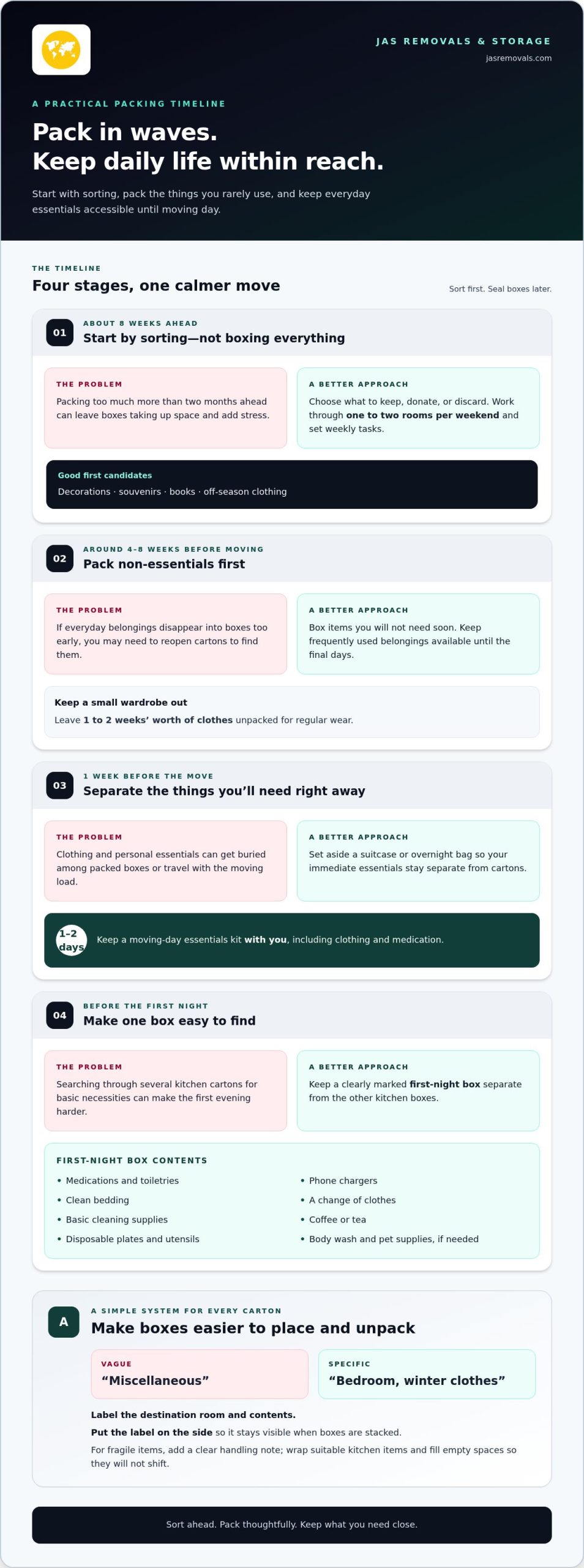 JAS REMOVALS & STORAGE
jasremovals.com

A PRACTICAL PACKING TIMELINE

Pack in waves.
Keep daily life within reach.

Start with sorting, pack the things you rarely use, and keep everyday essentials accessible until moving day.

THE TIMELINE

Four stages, one calmer move

Sort first. Seal boxes later.

01
ABOUT 8 WEEKS AHEAD
Start by sorting—not boxing everything

THE PROBLEM
Packing too much more than two months ahead can leave boxes taking up space and add stress.

A BETTER APPROACH
Choose what to keep, donate, or discard. Work through one to two rooms per weekend and set weekly tasks.

Good first candidates
Decorations · souvenirs · books · off-season clothing

02
AROUND 4–8 WEEKS BEFORE MOVING
Pack non-essentials first

THE PROBLEM
If everyday belongings disappear into boxes too early, you may need to reopen cartons to find them.

A BETTER APPROACH
Box items you will not need soon. Keep frequently used belongings available until the final days.

Keep a small wardrobe out
Leave 1 to 2 weeks' worth of clothes unpacked for regular wear.

03
1 WEEK BEFORE THE MOVE
Separate the things you'll need right away

THE PROBLEM
Clothing and personal essentials can get buried among packed boxes or travel with the moving load.

A BETTER APPROACH
Set aside a suitcase or overnight bag so your immediate essentials stay separate from cartons.

1–2 days
Keep a moving-day essentials kit with you, including clothing and medication.

04
BEFORE THE FIRST NIGHT
Make one box easy to find

THE PROBLEM
Searching through several kitchen cartons for basic necessities can make the first evening harder.

A BETTER APPROACH
Keep a clearly marked first-night box separate from the other kitchen boxes.

FIRST-NIGHT BOX CONTENTS
• Medications and toiletries
• Clean bedding
• Basic cleaning supplies
• Disposable plates and utensils
• Phone chargers
• A change of clothes
• Coffee or tea
• Body wash and pet supplies, if needed

A
A SIMPLE SYSTEM FOR EVERY CARTON
Make boxes easier to place and unpack

VAGUE
"Miscellaneous"

SPECIFIC
"Bedroom, winter clothes"

Label the destination room and contents.

Put the label on the side so it stays visible when boxes are stacked.

For fragile items, add a clear handling note; wrap suitable kitchen items and fill empty spaces so they will not shift.

Sort ahead. Pack thoughtfully. Keep what you need close.